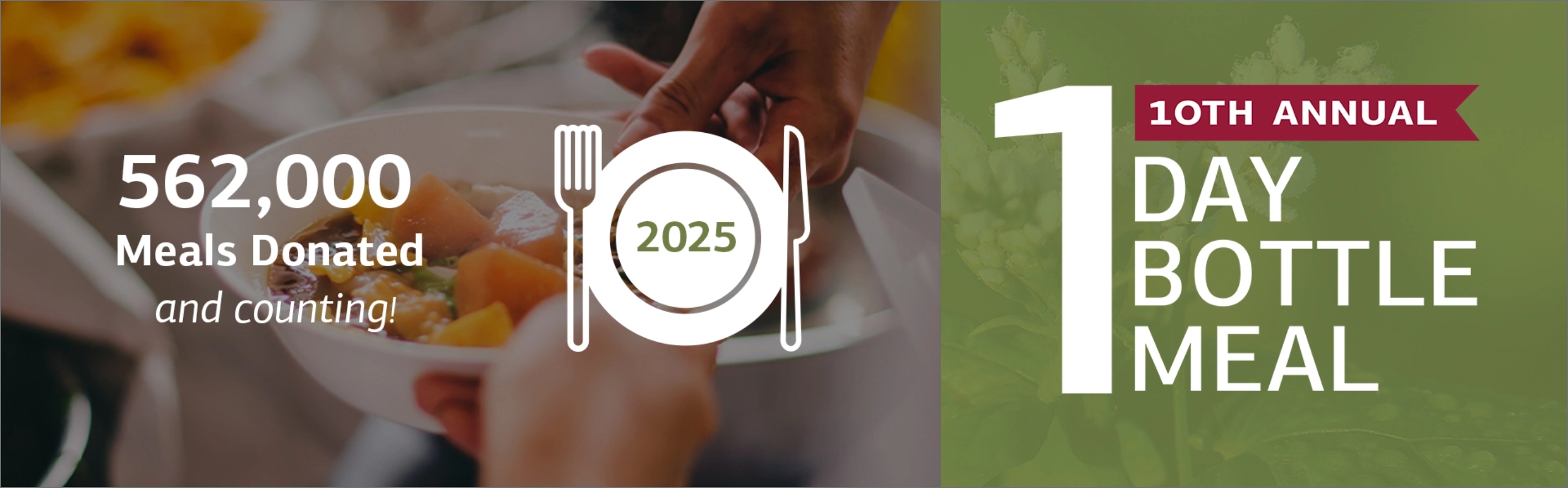 562,000
Meals Donated
and counting!

2025

10TH ANNUAL

1 DAY BOTTLE MEAL